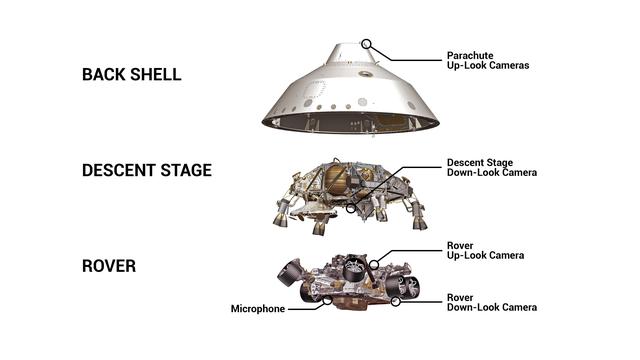 BACK SHELL

Parachute
Up-Look Cameras

DESCENT STAGE

Descent Stage
Down-Look Camera

ROVER

Rover
Up-Look Camera

Microphone

Rover
Down-Look Camera