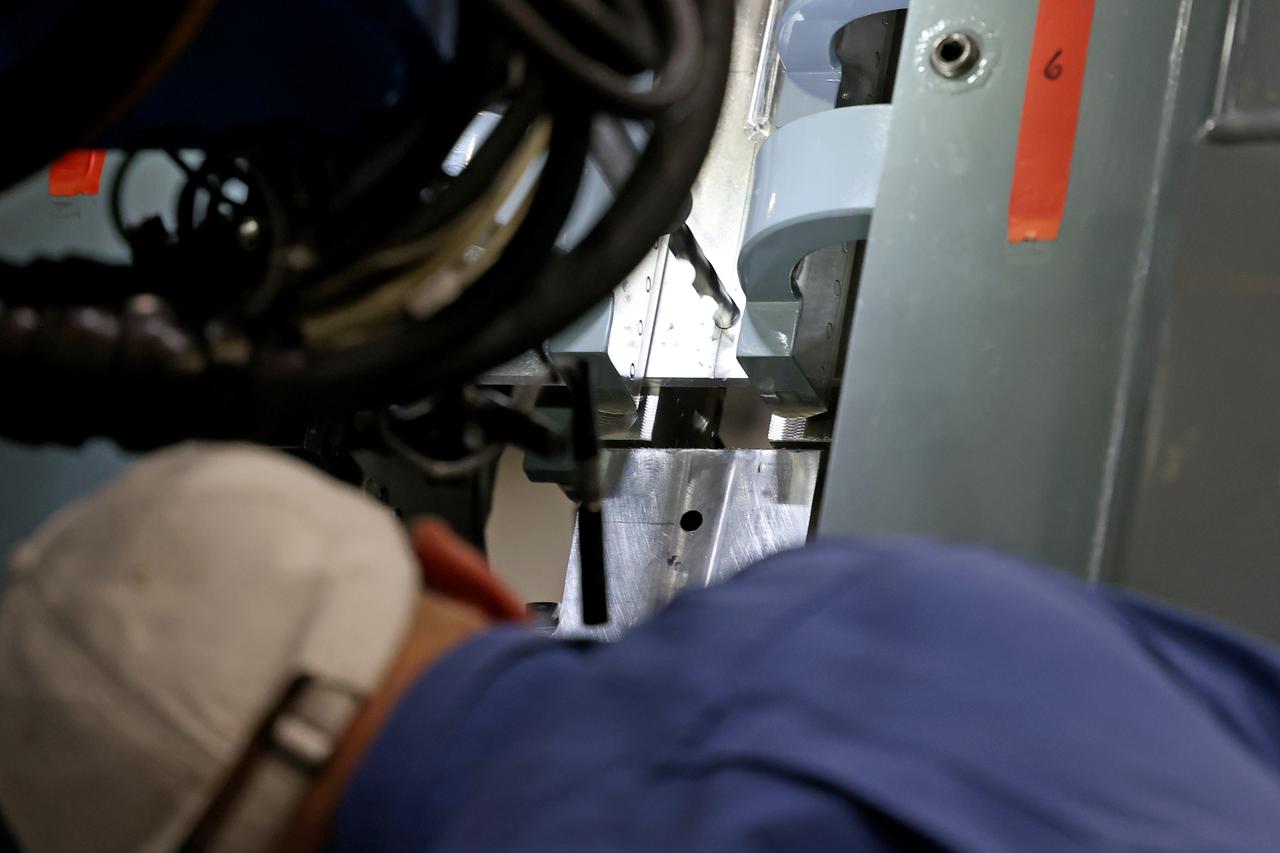 6