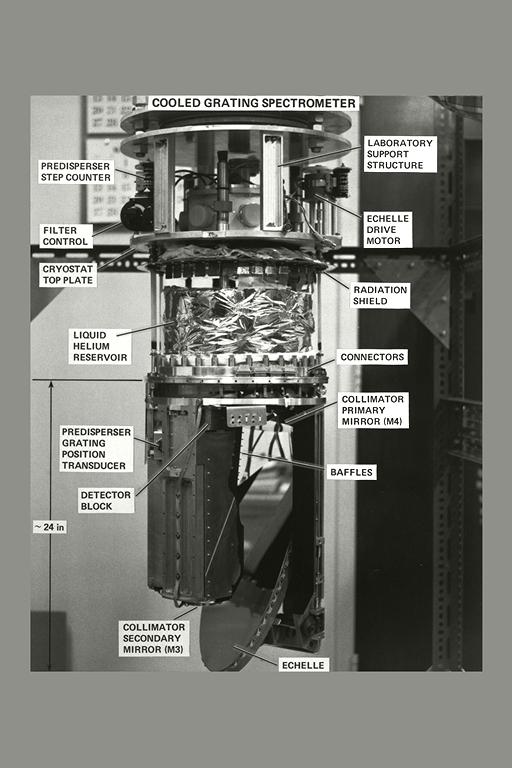 COOLED GRATING SPECTROMETER

PREDISPERSER STEP COUNTER

LABORATORY SUPPORT STRUCTURE

FILTER CONTROL

ECHELLE DRIVE MOTOR

CRYOSTAT TOP PLATE

RADIATION SHIELD

LIQUID HELIUM RESERVOIR

CONNECTORS

COLLIMATOR PRIMARY MIRROR (M4)

PREDISPERSER GRATING POSITION TRANSDUCER

BAFFLES

DETECTOR BLOCK

~ 24 in

COLLIMATOR SECONDARY MIRROR (M3)

ECHELLE