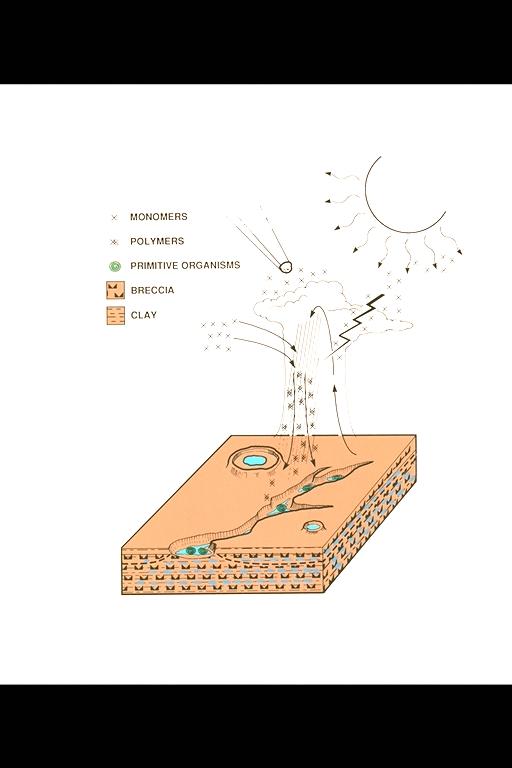 MONOMERS
POLYMERS
PRIMITIVE ORGANISMS
BRECCIA
CLAY