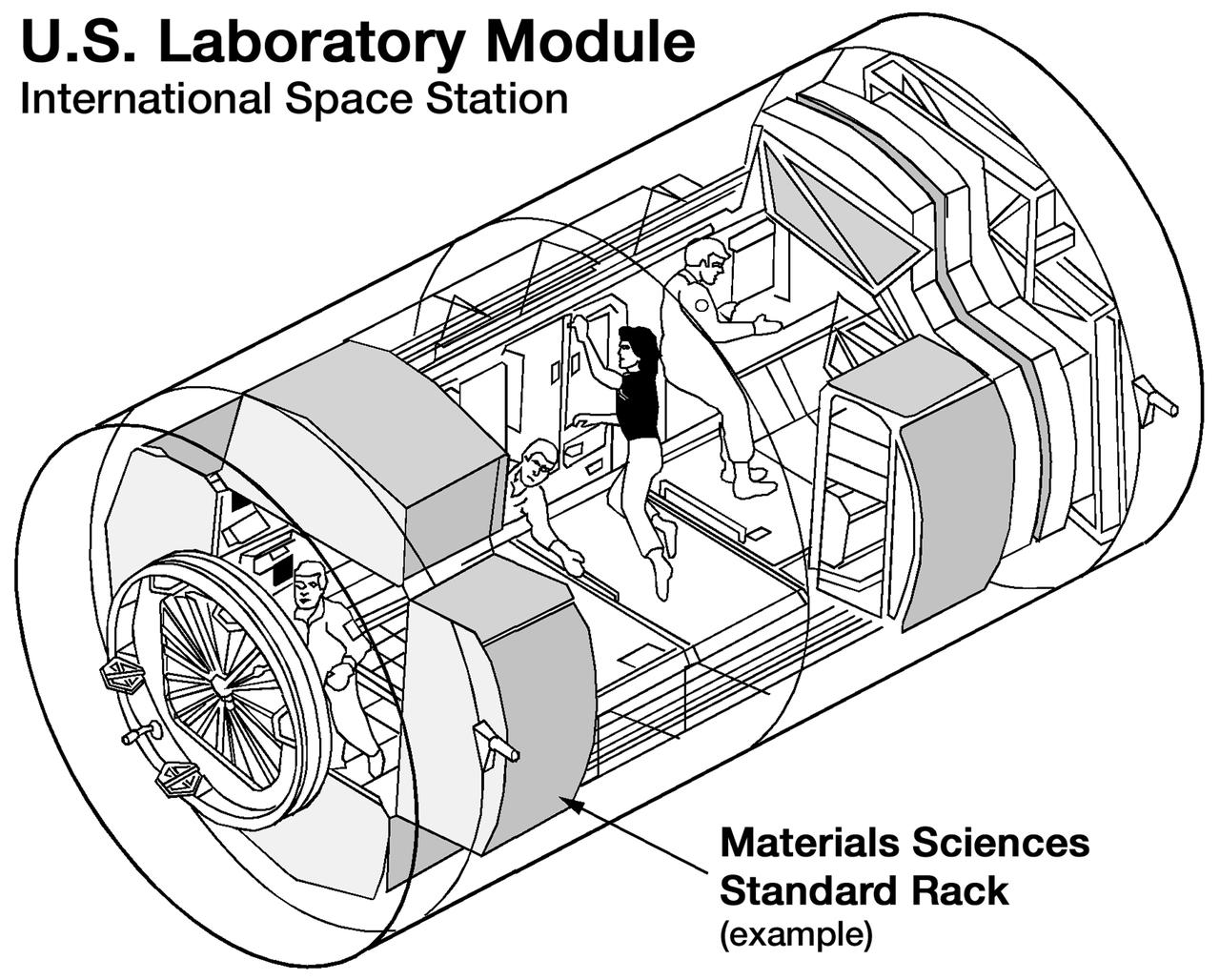 U.S. Laboratory Module
International Space Station

Materials Sciences
Standard Rack
(example)