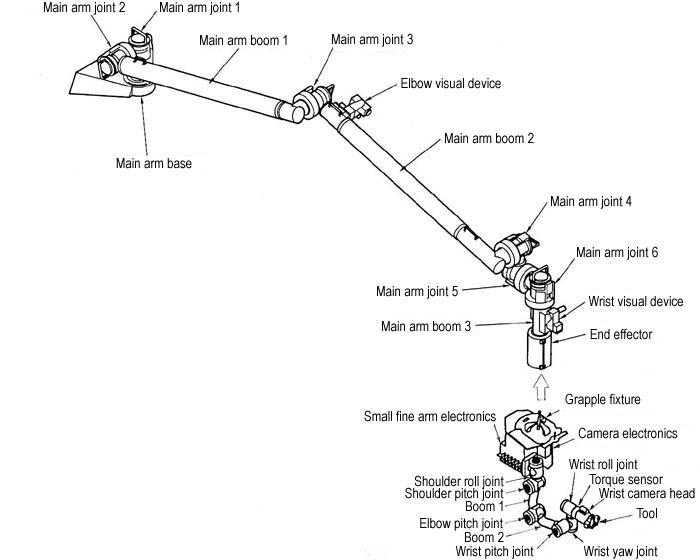 Main arm joint 2
Main arm joint 1
Main arm boom 1
Main arm joint 3
Elbow visual device
Main arm base
Main arm boom 2
Main arm joint 4
Main arm joint 6
Main arm joint 5
Wrist visual device
Main arm boom 3
End effector
Grapple fixture
Small fine arm electronics
Camera electronics
Wrist roll joint
Shoulder roll joint
Torque sensor
Shoulder pitch joint
Wrist camera head
Boom 1
Tool
Elbow pitch joint
Boom 2
Wrist pitch joint
Wrist yaw joint