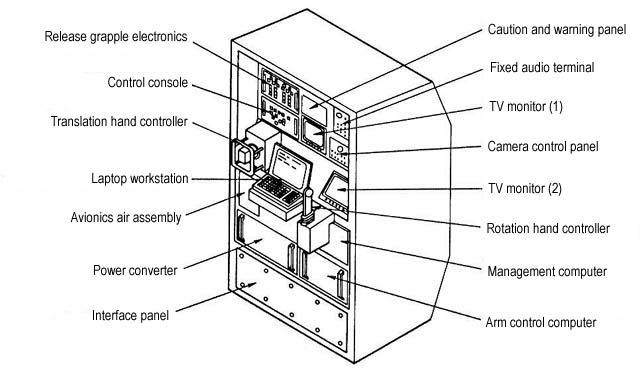 Release grapple electronics
Control console
Translation hand controller
Laptop workstation
Avionics air assembly
Power converter
Interface panel
Caution and warning panel
Fixed audio terminal
TV monitor (1)
Camera control panel
TV monitor (2)
Rotation hand controller
Management computer
Arm control computer