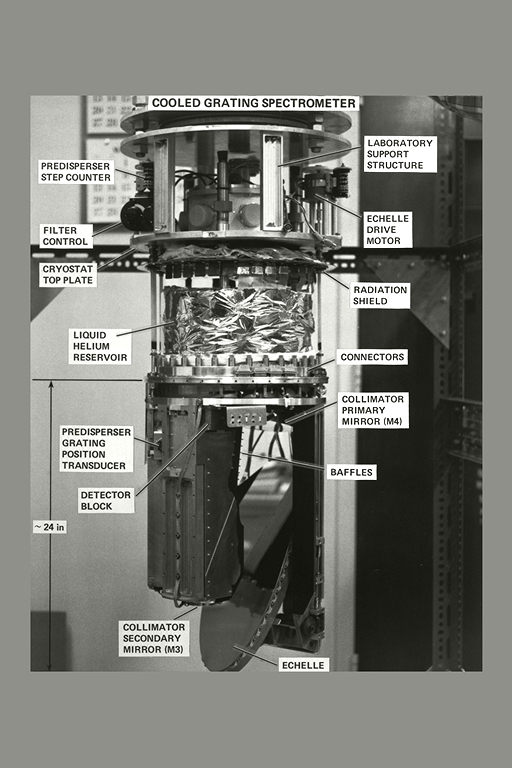 COOLED GRATING SPECTROMETER

PREDISPERSER STEP COUNTER

LABORATORY SUPPORT STRUCTURE

FILTER CONTROL

ECHELLE DRIVE MOTOR

CRYOSTAT TOP PLATE

RADIATION SHIELD

LIQUID HELIUM RESERVOIR

CONNECTORS

COLLIMATOR PRIMARY MIRROR (M4)

PREDISPERSER GRATING POSITION TRANSDUCER

BAFFLES

DETECTOR BLOCK

~ 24 in

COLLIMATOR SECONDARY MIRROR (M3)

ECHELLE