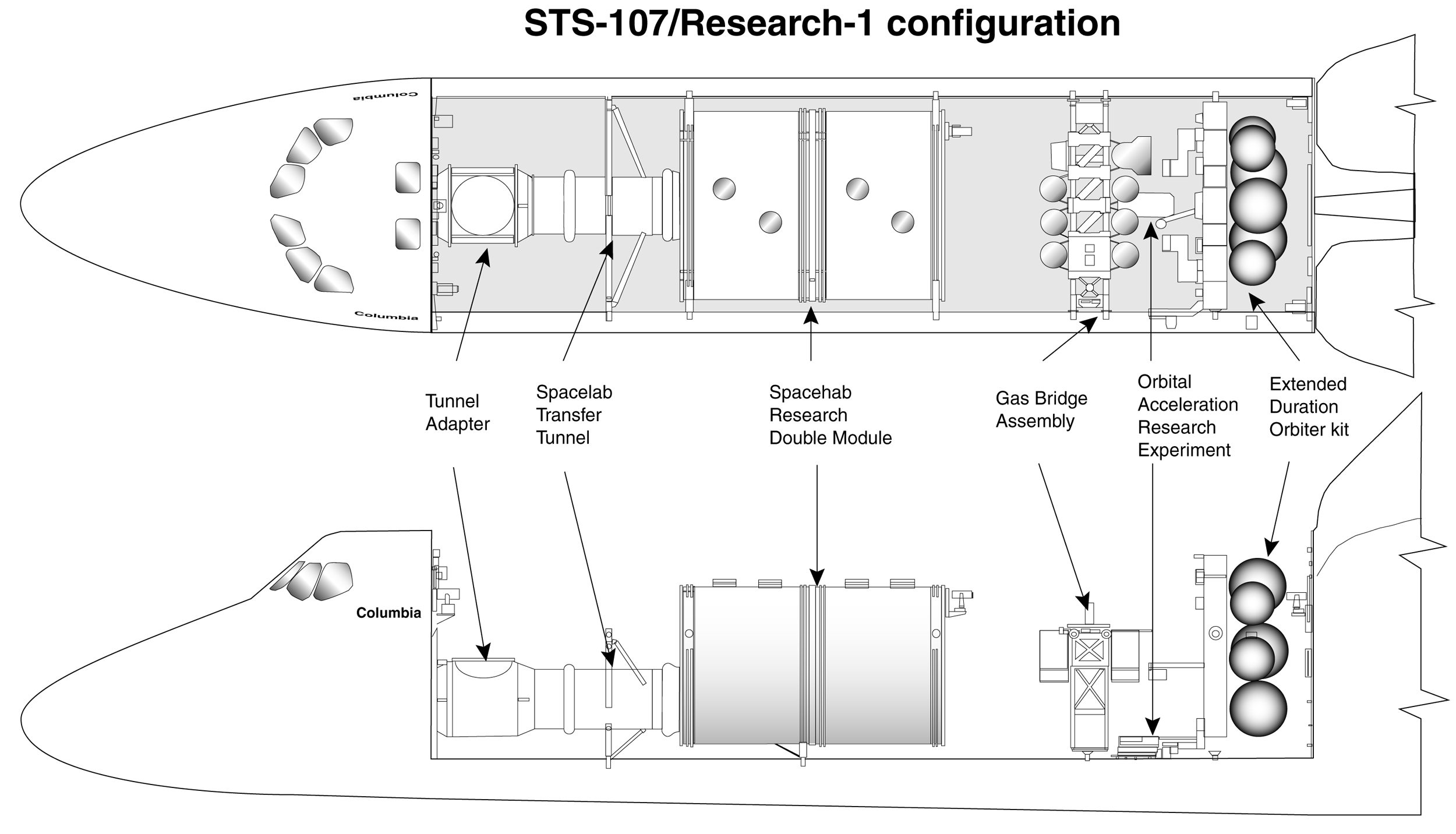 STS-107/Research-1 configuration

Columbia

Columbia

Tunnel Adapter

Spacelab Transfer Tunnel

Spacehab Research Double Module

Gas Bridge Assembly

Orbital Acceleration Research Experiment

Extended Duration Orbiter kit

Columbia