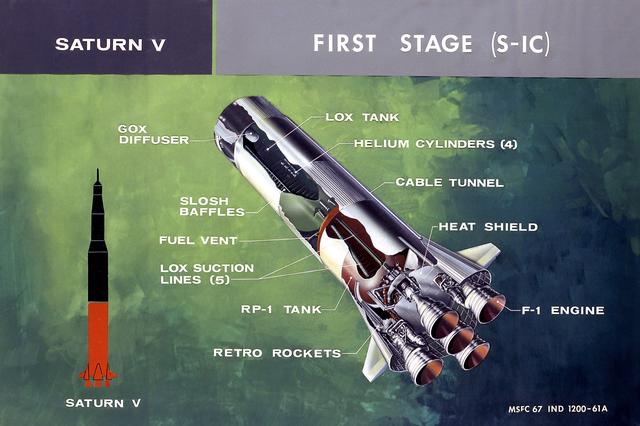 SATURN V

FIRST STAGE (S-IC)

GOX DIFFUSER

LOX TANK

HELIUM CYLINDERS (4)

CABLE TUNNEL

SLOSH BAFFLES

HEAT SHIELD

FUEL VENT

LOX SUCTION LINES (5)

RP-1 TANK

F-1 ENGINE

RETRO ROCKETS

SATURN V

MSFC 67 IND 1200-61A