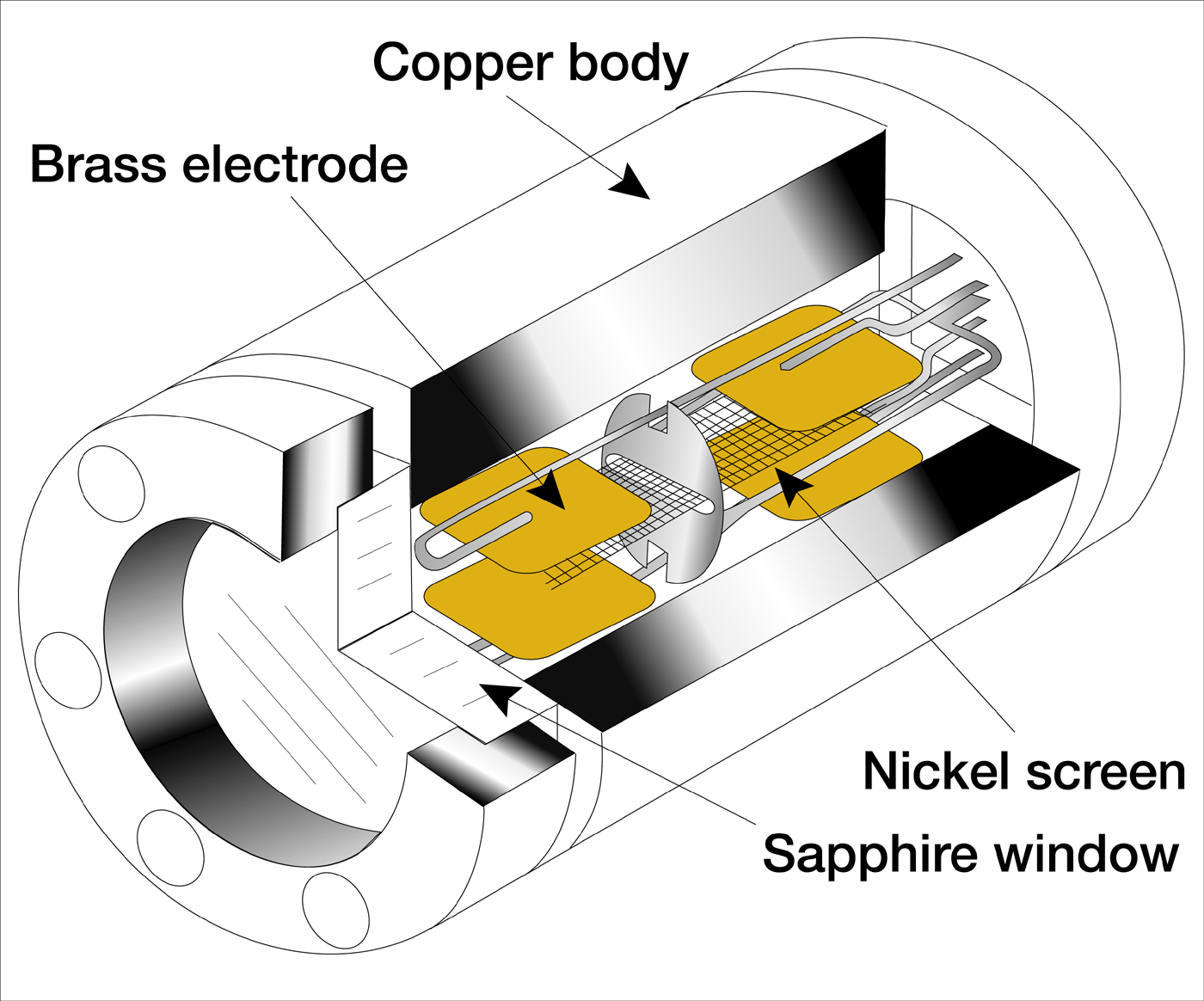 Copper body

Brass electrode

Nickel screen

Sapphire window