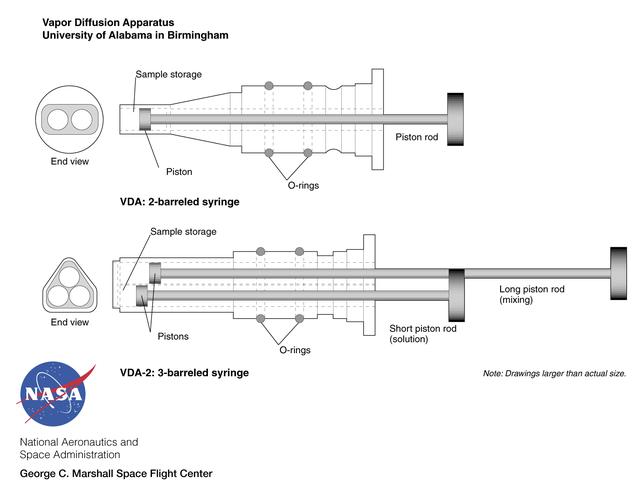 Vapor Diffusion Apparatus
University of Alabama in Birmingham

Sample storage

End view

Piston

Piston rod

O-rings

VDA: 2-barreled syringe

Sample storage

End view

Pistons

O-rings

Long piston rod
(mixing)

Short piston rod
(solution)

VDA-2: 3-barreled syringe

Note: Drawings larger than actual size.

NASA

National Aeronautics and
Space Administration

George C. Marshall Space Flight Center