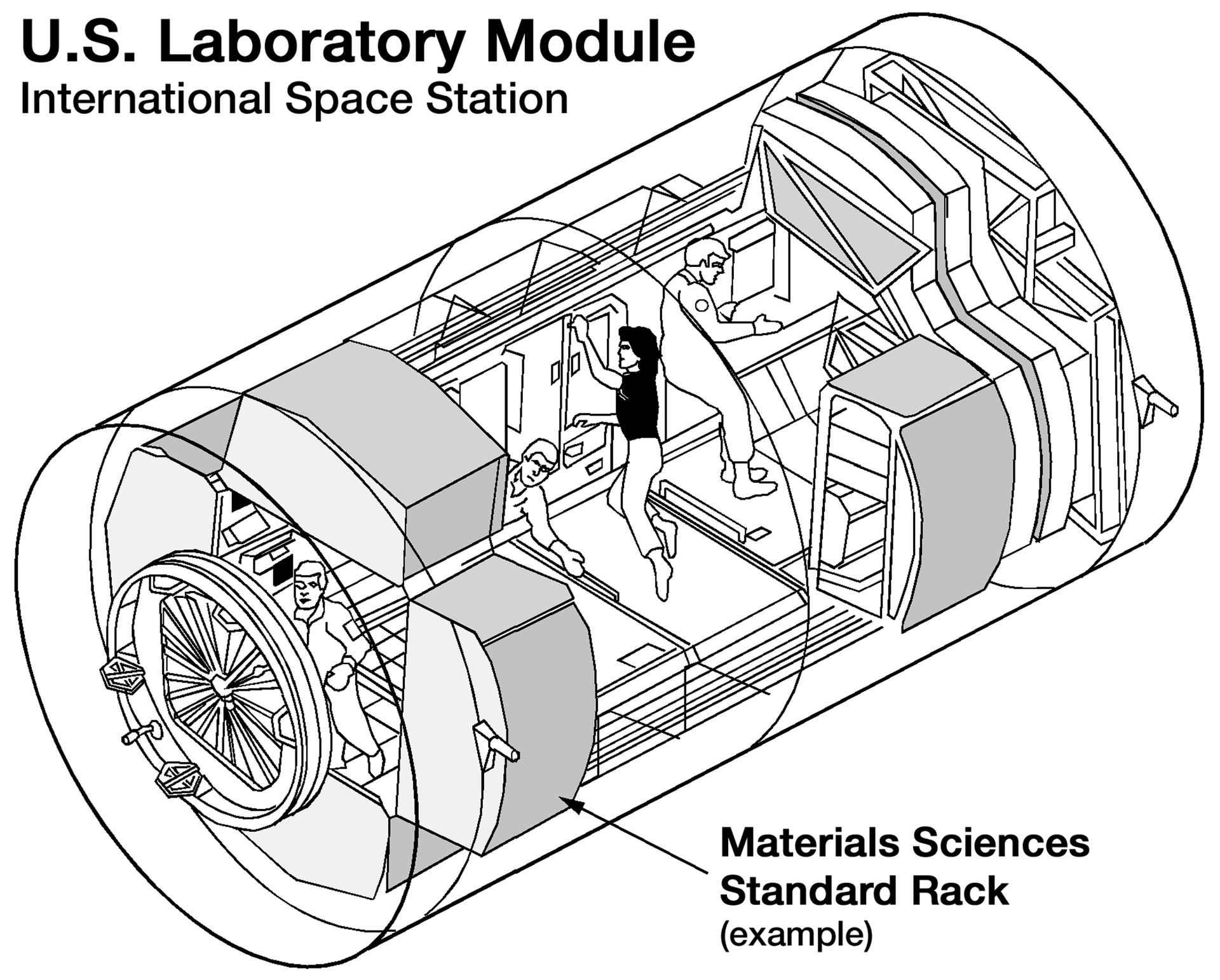 U.S. Laboratory Module
International Space Station

Materials Sciences
Standard Rack
(example)